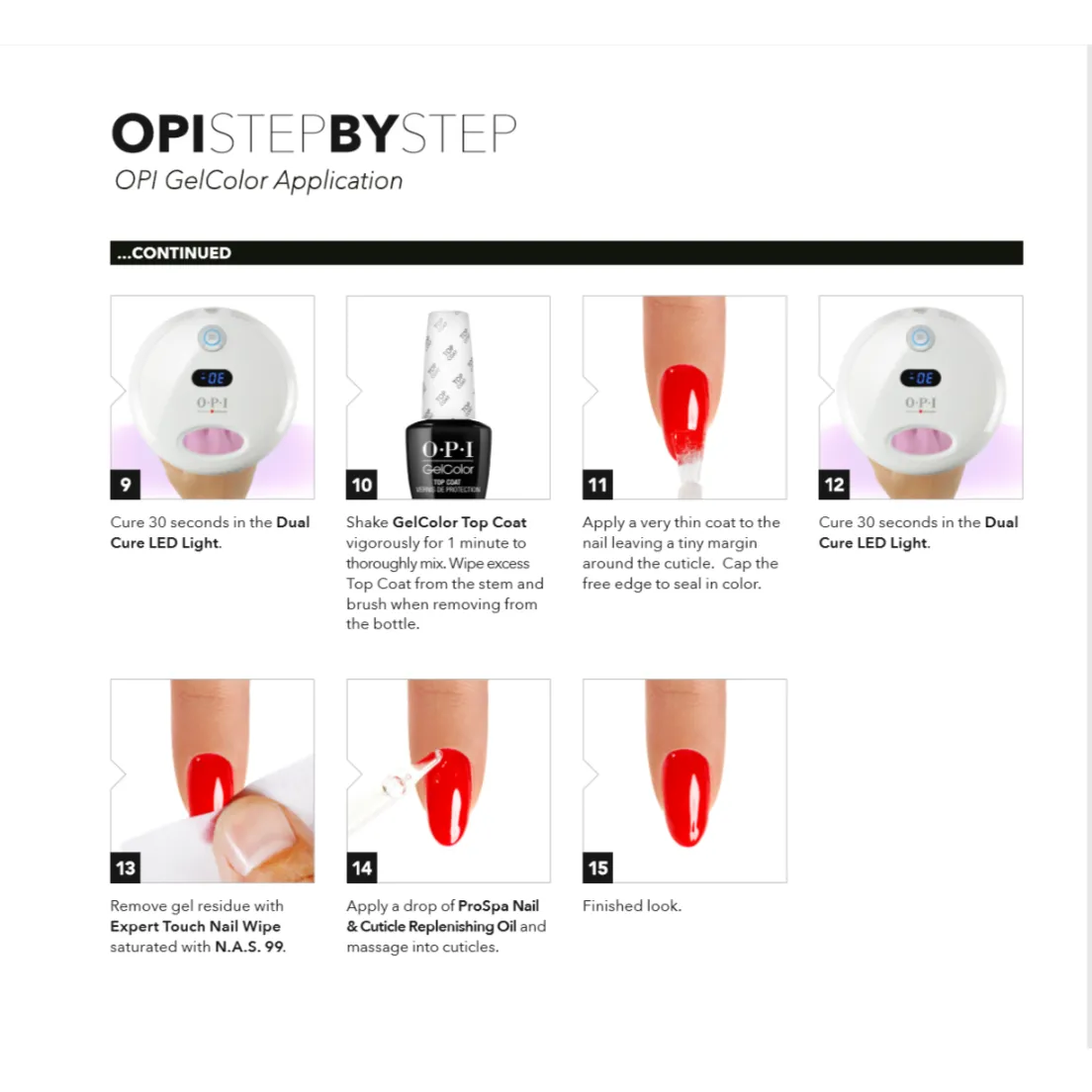 OPISTEPBYSTEP
OPI GelColor Application

...CONTINUED

-0E
O·P·I
9
Cure 30 seconds in the Dual Cure LED Light.

O·P·I
GelColor
TOP COAT
VERNIS DE PROTECTION
10
Shake GelColor Top Coat vigorously for 1 minute to thoroughly mix. Wipe excess Top Coat from the stem and brush when removing from the bottle.

11
Apply a very thin coat to the nail leaving a tiny margin around the cuticle. Cap the free edge to seal in color.

-0E
O·P·I
12
Cure 30 seconds in the Dual Cure LED Light.

13
Remove gel residue with Expert Touch Nail Wipe saturated with N.A.S. 99.

14
Apply a drop of ProSpa Nail & Cuticle Replenishing Oil and massage into cuticles.

15
Finished look.